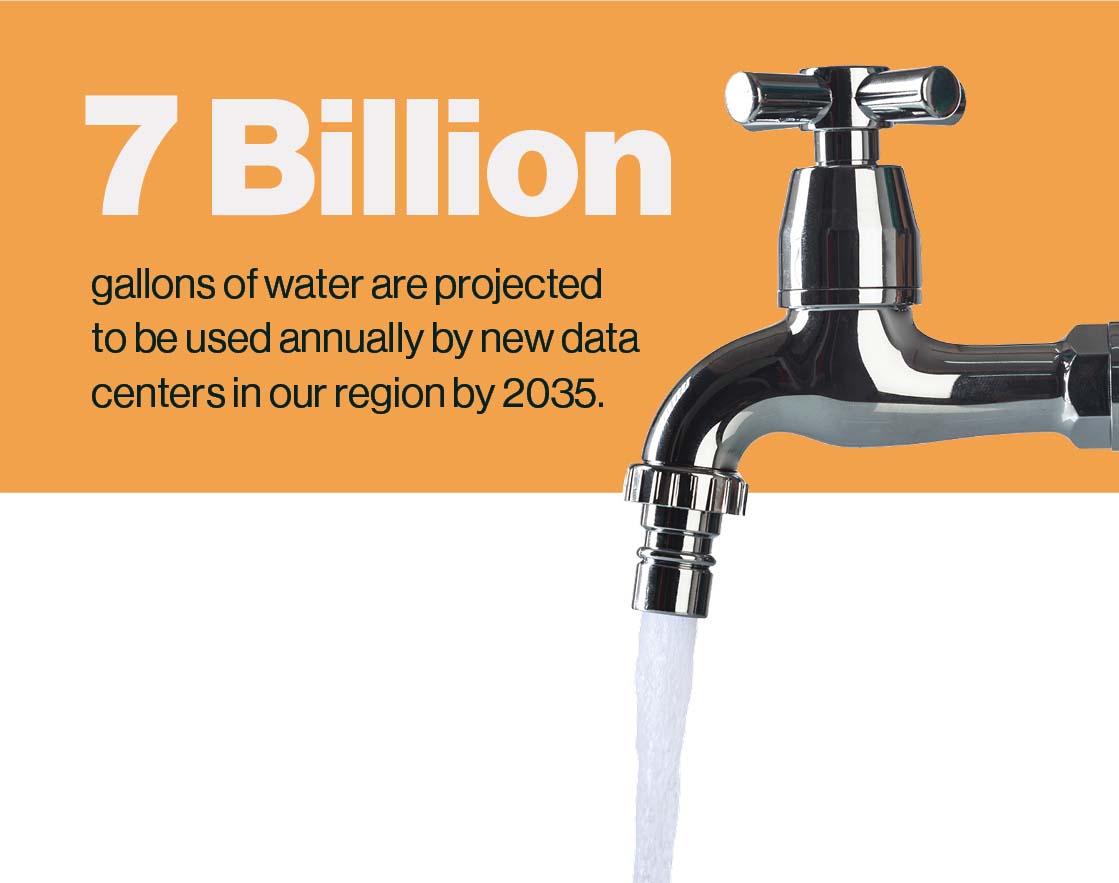 7 Billion

gallons of water are projected to be used annually by new data centers in our region by 2035.